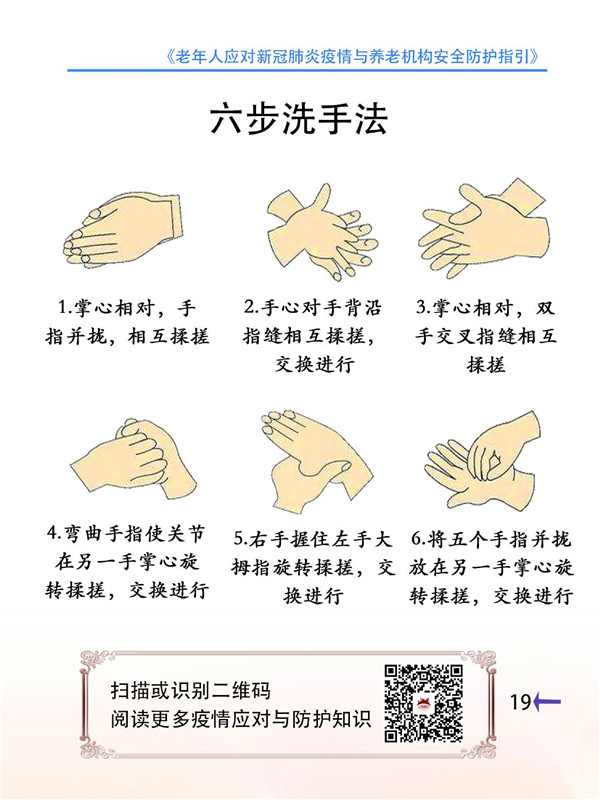 《老年人应对新冠肺炎疫情与养老机构安全防护指引》

六步洗手法

1.掌心相对，手指并拢，相互揉搓

2.手心对手背沿指缝相互揉搓，交换进行

3.掌心相对，双手交叉指缝相互揉搓

4.弯曲手指使关节在另一手掌心旋转揉搓，交换进行

5.右手握住左手大拇指旋转揉搓，交换进行

6.将五个手指并拢放在另一手掌心旋转揉搓，交换进行

扫描或识别二维码
阅读更多疫情应对与防护知识

19